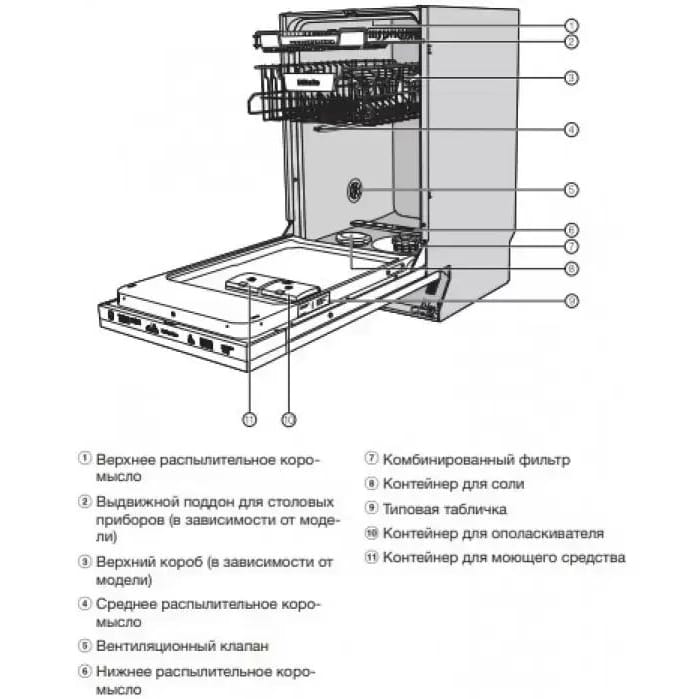 ①
②
③
④
⑤
⑥
⑦
⑧
⑨
⑪
⑩

① Верхнее распылительное коромысло

② Выдвижной поддон для столовых приборов (в зависимости от модели)

③ Верхний короб (в зависимости от модели)

④ Среднее распылительное коромысло

⑤ Вентиляционный клапан

⑥ Нижнее распылительное коромысло

⑦ Комбинированный фильтр

⑧ Контейнер для соли

⑨ Типовая табличка

⑩ Контейнер для ополаскивателя

⑪ Контейнер для моющего средства