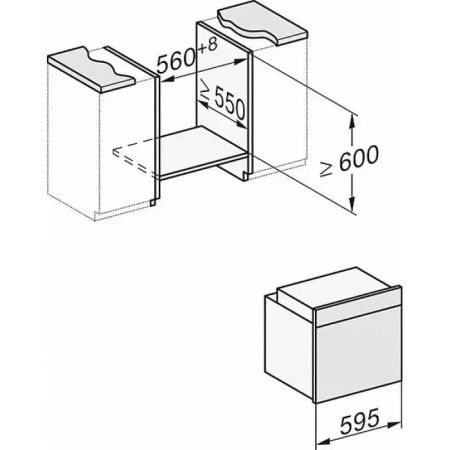 $560^{+8}$

$\geq 550$

$\geq 600$

595